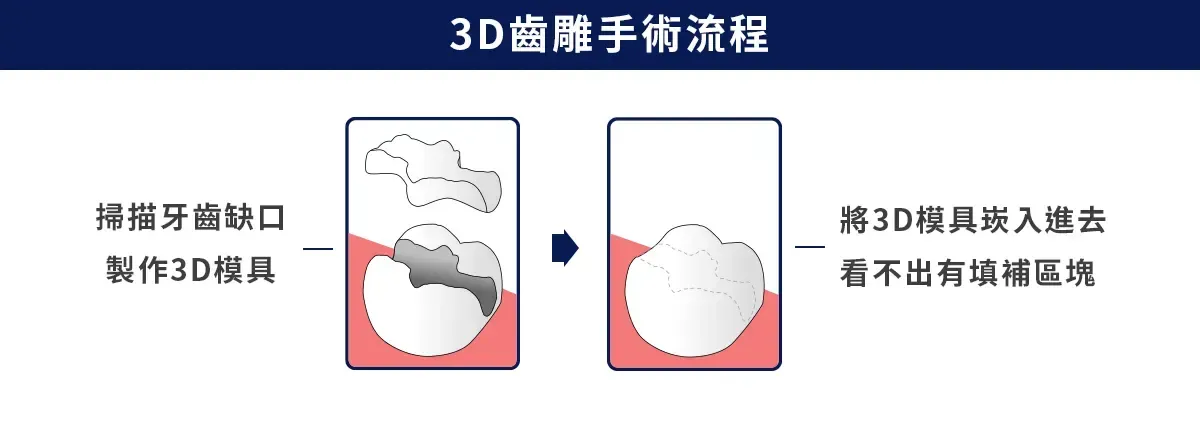 3D齒雕手術流程

掃描牙齒缺口
製作3D模具

將3D模具崁入進去
看不出有填補區塊